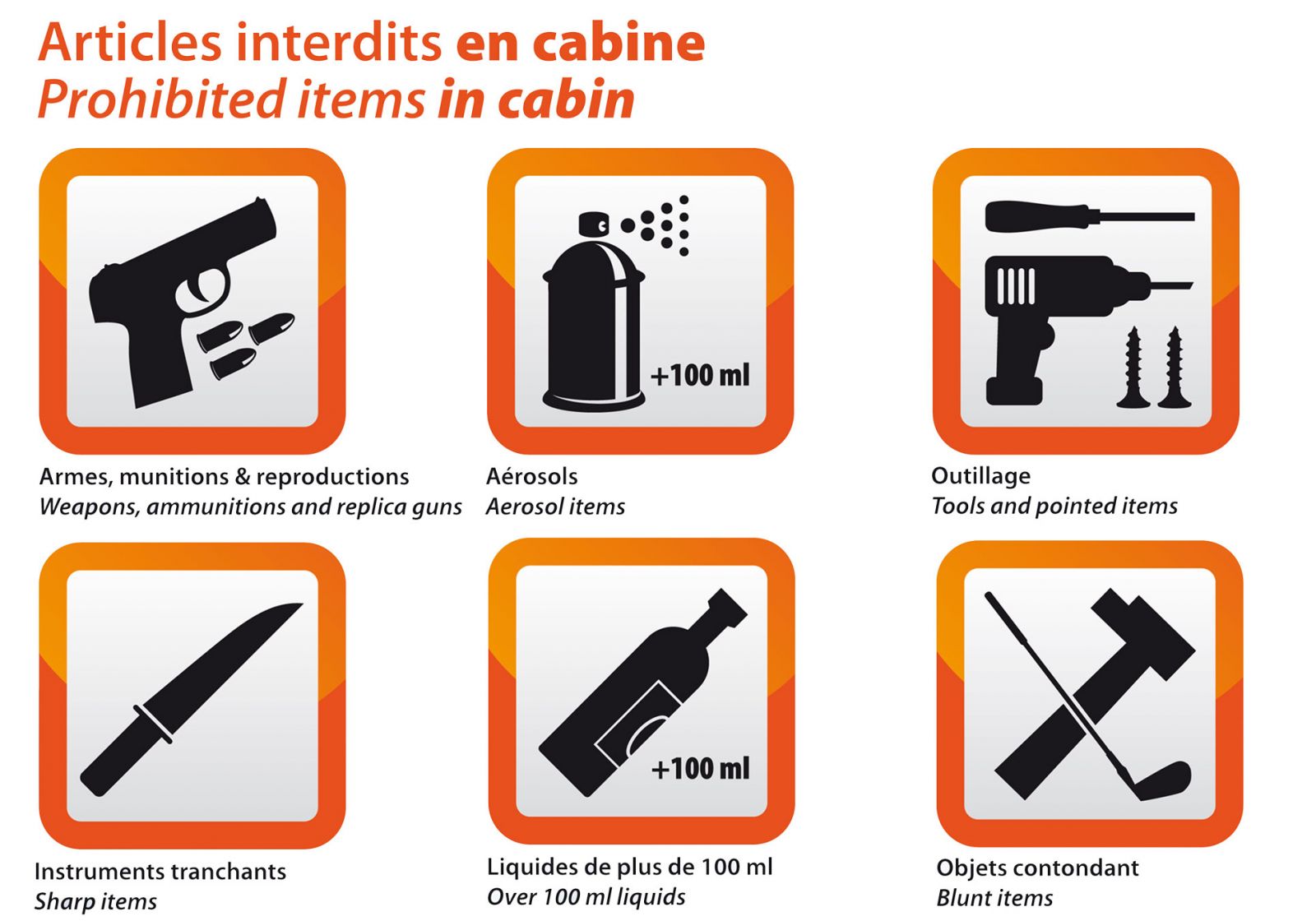 Articles interdits en cabine
Prohibited items in cabin

Armes, munitions & reproductions
Weapons, ammunitions and replica guns

+100 ml

Aérosols
Aerosol items

Outillage
Tools and pointed items

Instruments tranchants
Sharp items

+100 ml

Liquides de plus de 100 ml
Over 100 ml liquids

Objets contondant
Blunt items